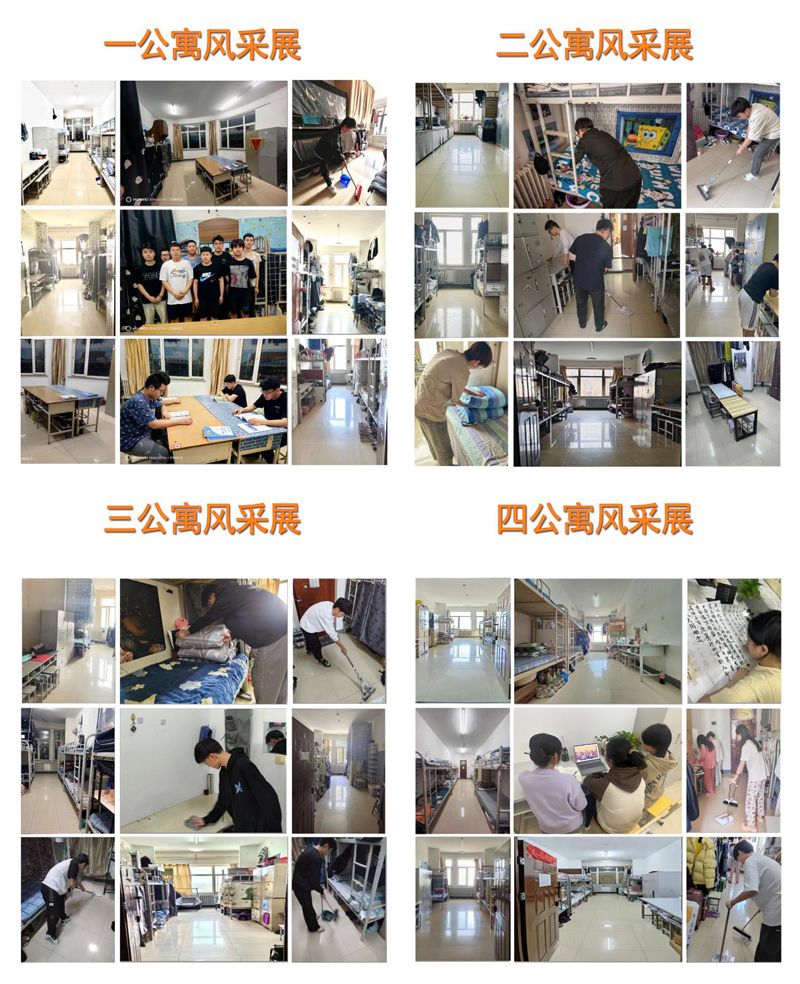 一公寓风采展

二公寓风采展

三公寓风采展

四公寓风采展